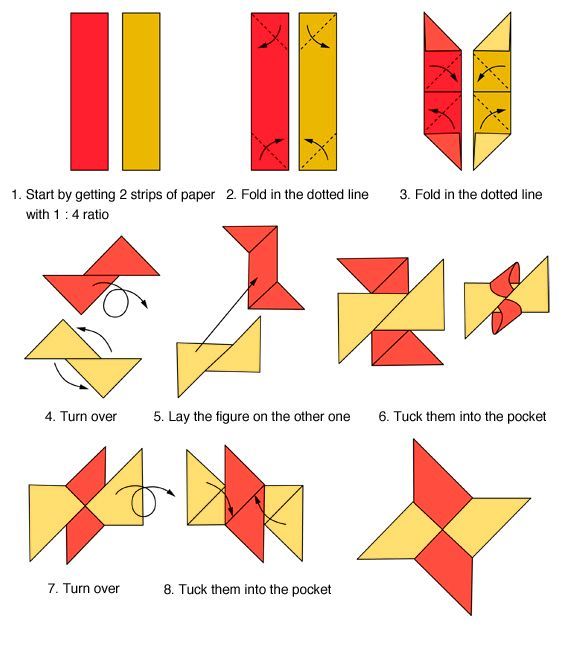 1. Start by getting 2 strips of paper with 1 : 4 ratio

2. Fold in the dotted line

3. Fold in the dotted line

4. Turn over

5. Lay the figure on the other one

6. Tuck them into the pocket

7. Turn over

8. Tuck them into the pocket